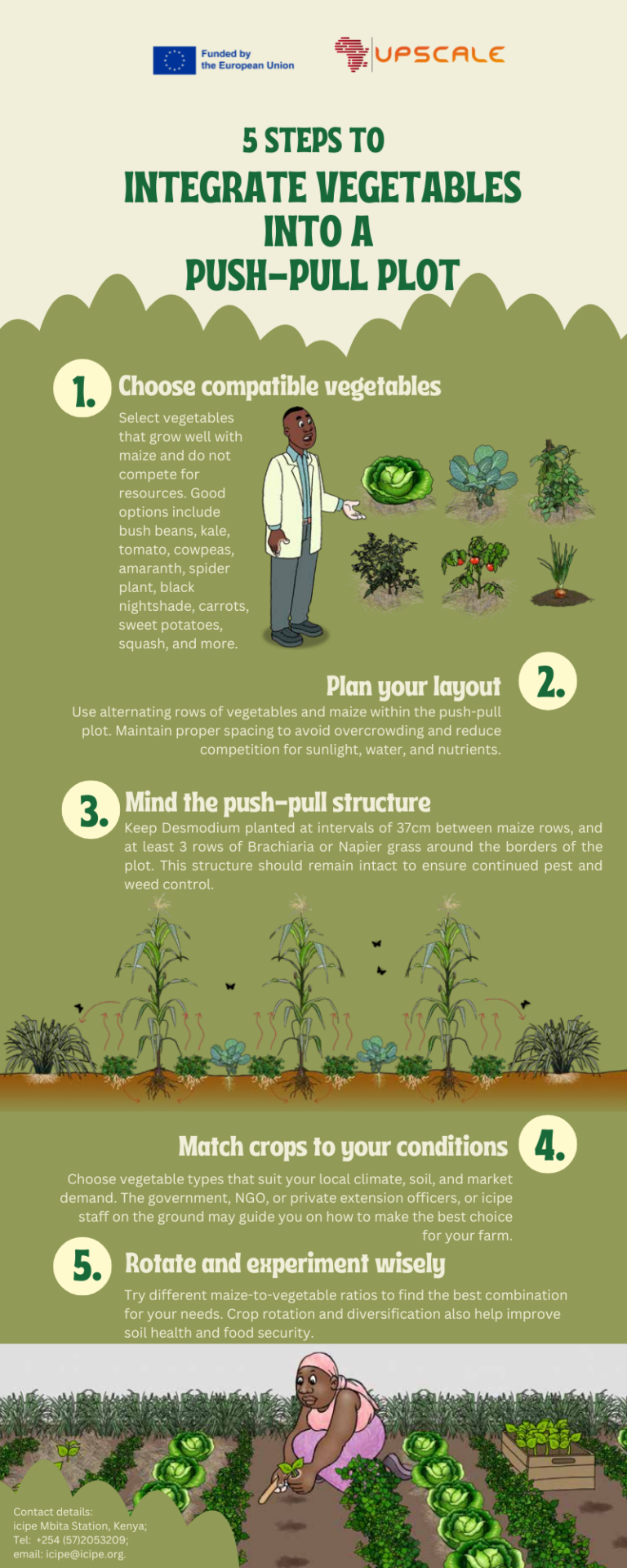 Funded by the European Union

UPSCALE

5 STEPS TO
INTEGRATE VEGETABLES INTO A PUSH-PULL PLOT

1. Choose compatible vegetables

Select vegetables that grow well with maize and do not compete for resources. Good options include bush beans, kale, tomato, cowpeas, amaranth, spider plant, black nightshade, carrots, sweet potatoes, squash, and more.

Plan your layout 2.

Use alternating rows of vegetables and maize within the push-pull plot. Maintain proper spacing to avoid overcrowding and reduce competition for sunlight, water, and nutrients.

3. Mind the push-pull structure

Keep Desmodium planted at intervals of 37cm between maize rows, and at least 3 rows of Brachiaria or Napier grass around the borders of the plot. This structure should remain intact to ensure continued pest and weed control.

Match crops to your conditions 4.

Choose vegetable types that suit your local climate, soil, and market demand. The government, NGO, or private extension officers, or icipe staff on the ground may guide you on how to make the best choice for your farm.

5. Rotate and experiment wisely

Try different maize-to-vegetable ratios to find the best combination for your needs. Crop rotation and diversification also help improve soil health and food security.

Contact details:
icipe Mbita Station, Kenya;
Tel: +254 (57)2053209;
email: icipe@icipe.org.